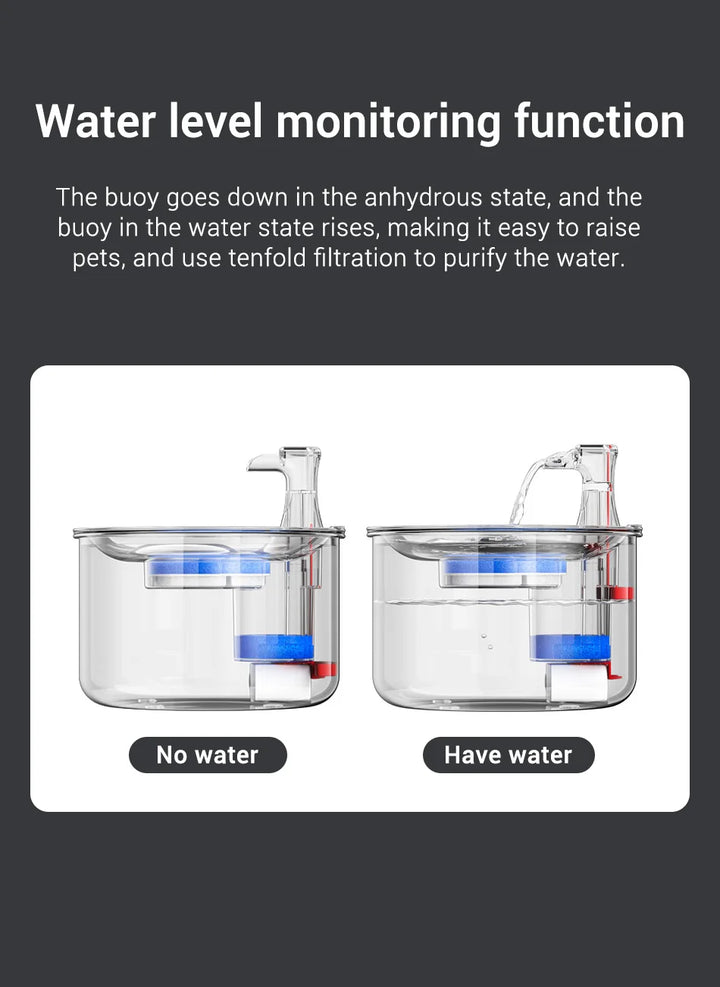 Water level monitoring function

The buoy goes down in the anhydrous state, and the buoy in the water state rises, making it easy to raise pets, and use tenfold filtration to purify the water.

No water

Have water