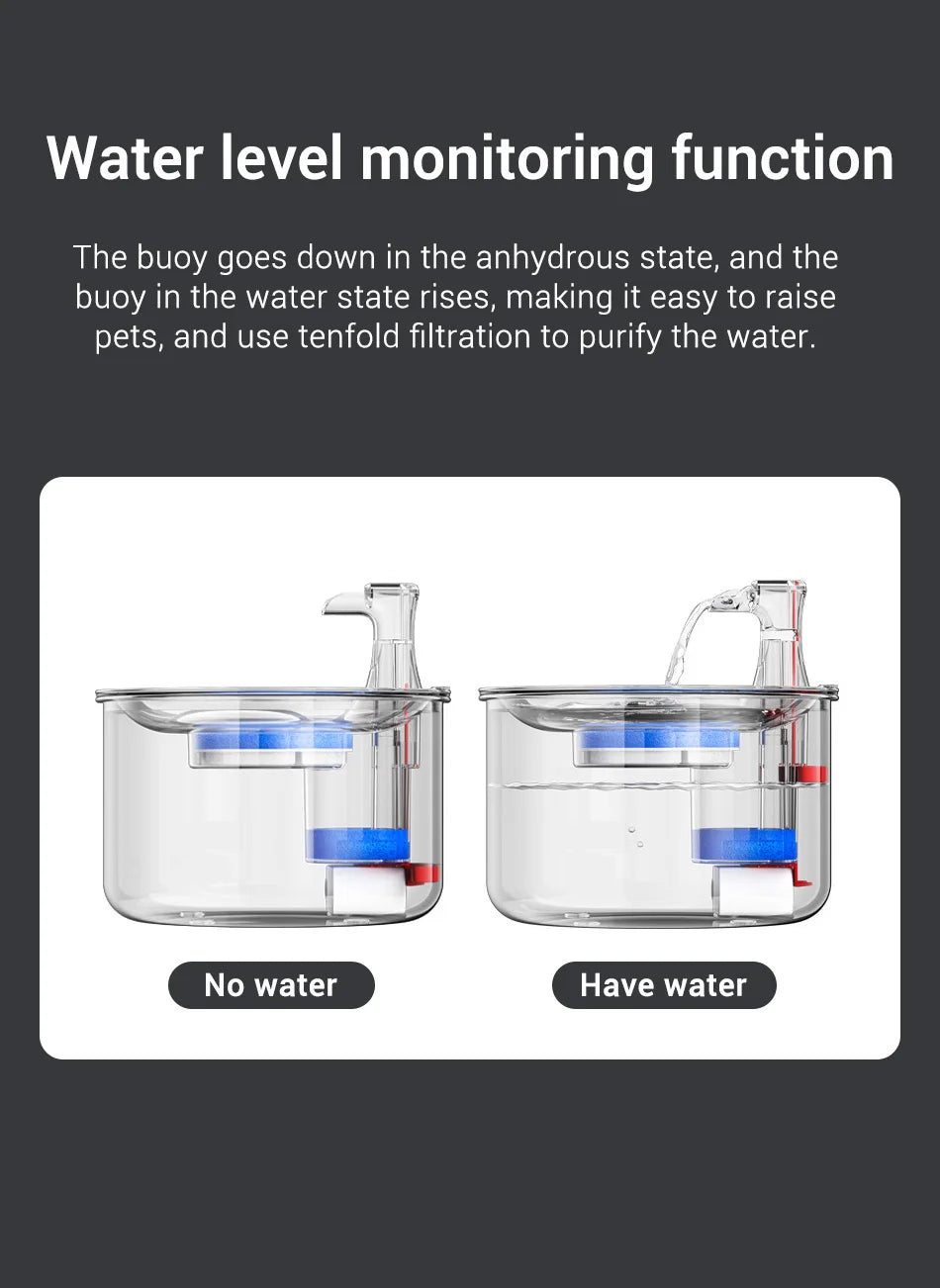 Water level monitoring function

The buoy goes down in the anhydrous state, and the buoy in the water state rises, making it easy to raise pets, and use tenfold filtration to purify the water.

No water

Have water