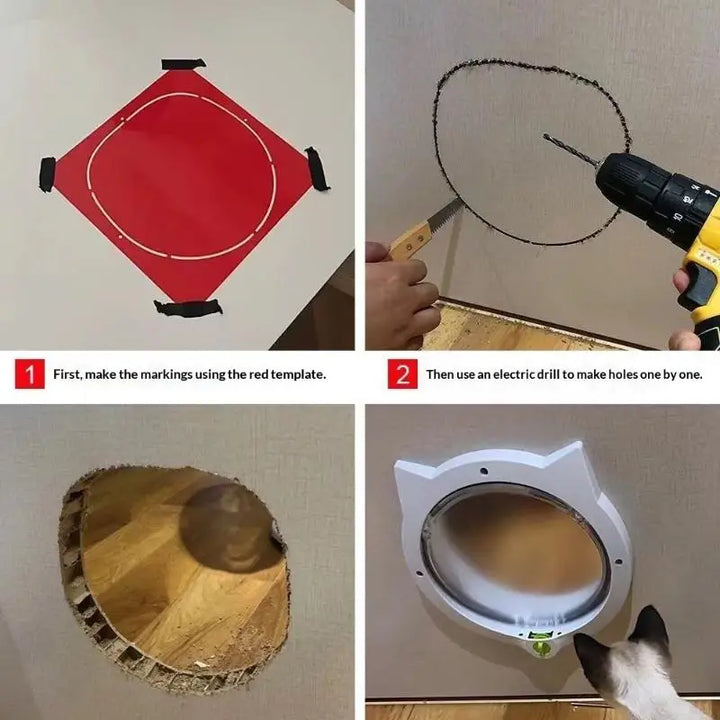 1 First, make the markings using the red template.

2 Then use an electric drill to make holes one by one.