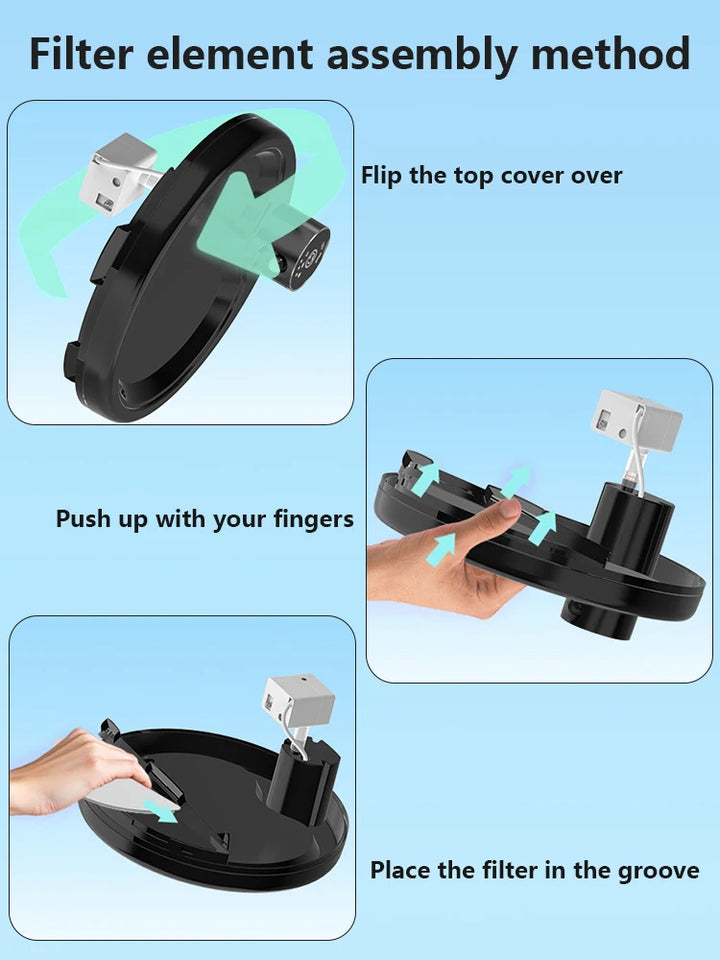 Filter element assembly method

Flip the top cover over

Push up with your fingers

Place the filter in the groove