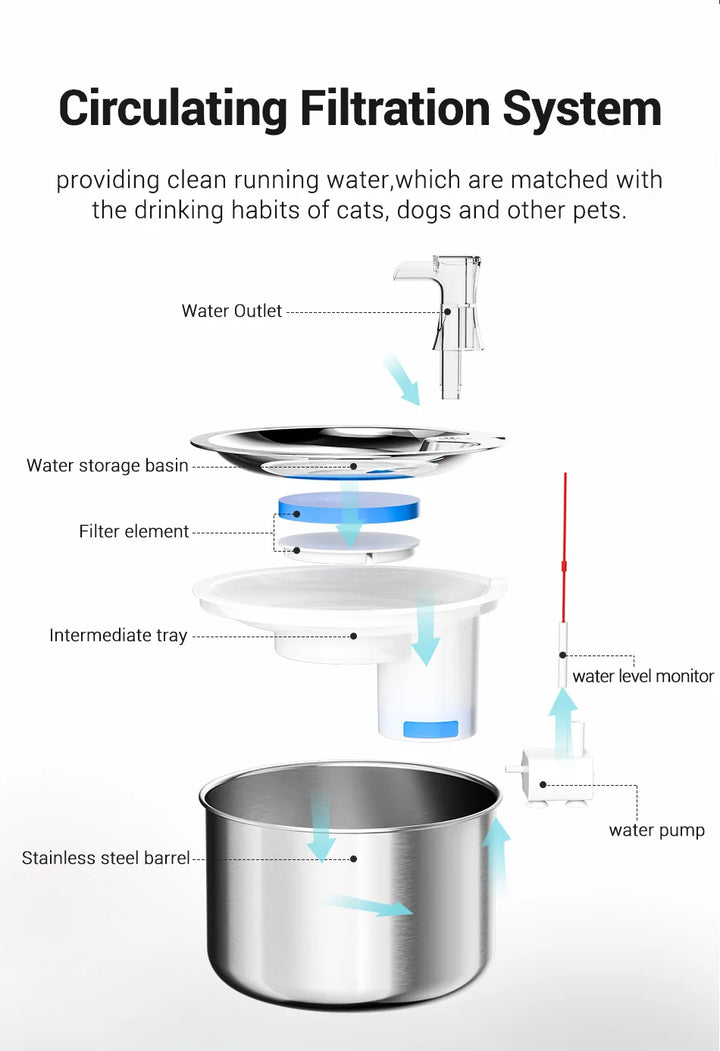 Circulating Filtration System

providing clean running water,which are matched with the drinking habits of cats, dogs and other pets.

Water Outlet

Water storage basin

Filter element

Intermediate tray

water level monitor

water pump

Stainless steel barrel