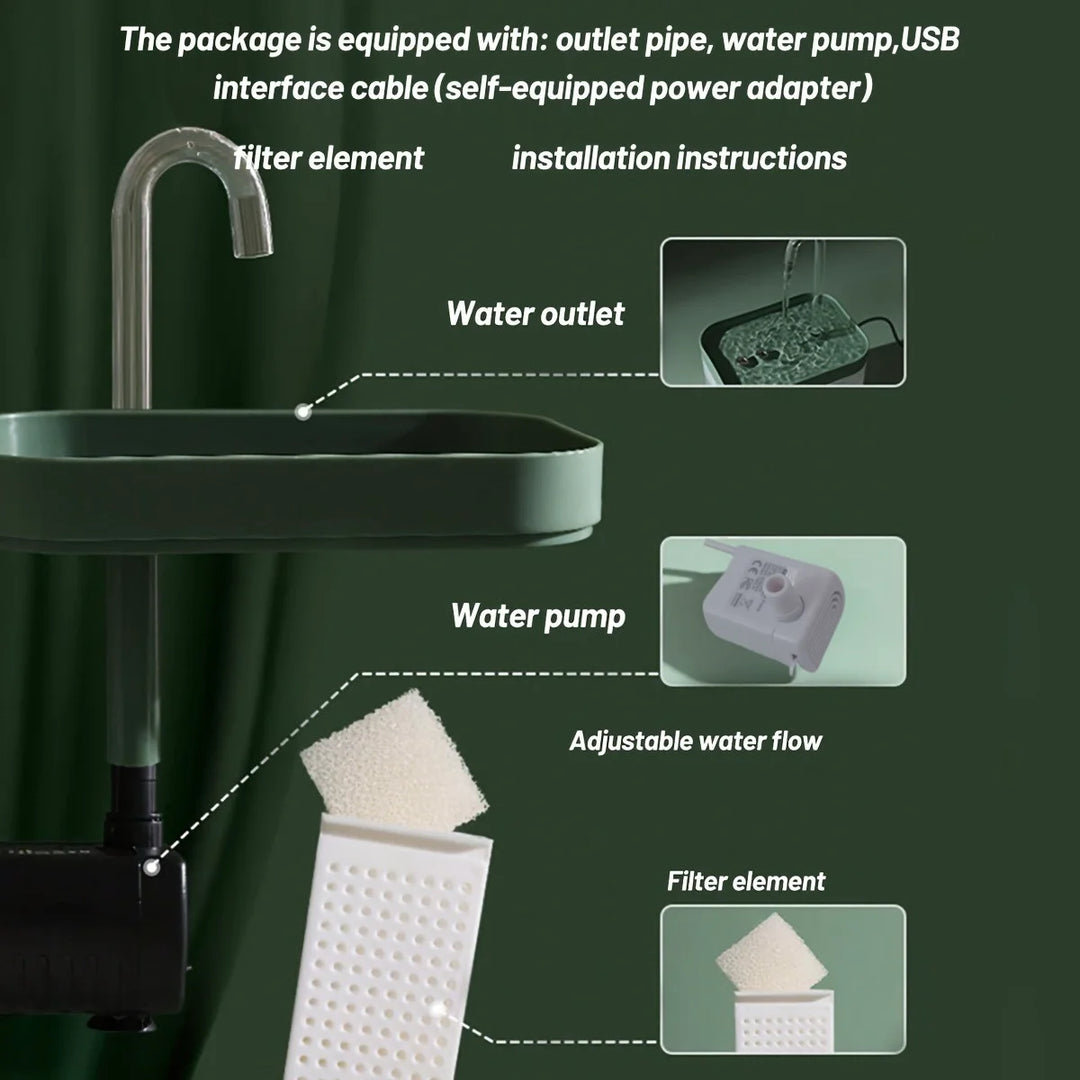 The package is equipped with: outlet pipe, water pump,USB interface cable (self-equipped power adapter)

filter element installation instructions

Water outlet

Water pump

Adjustable water flow

Filter element