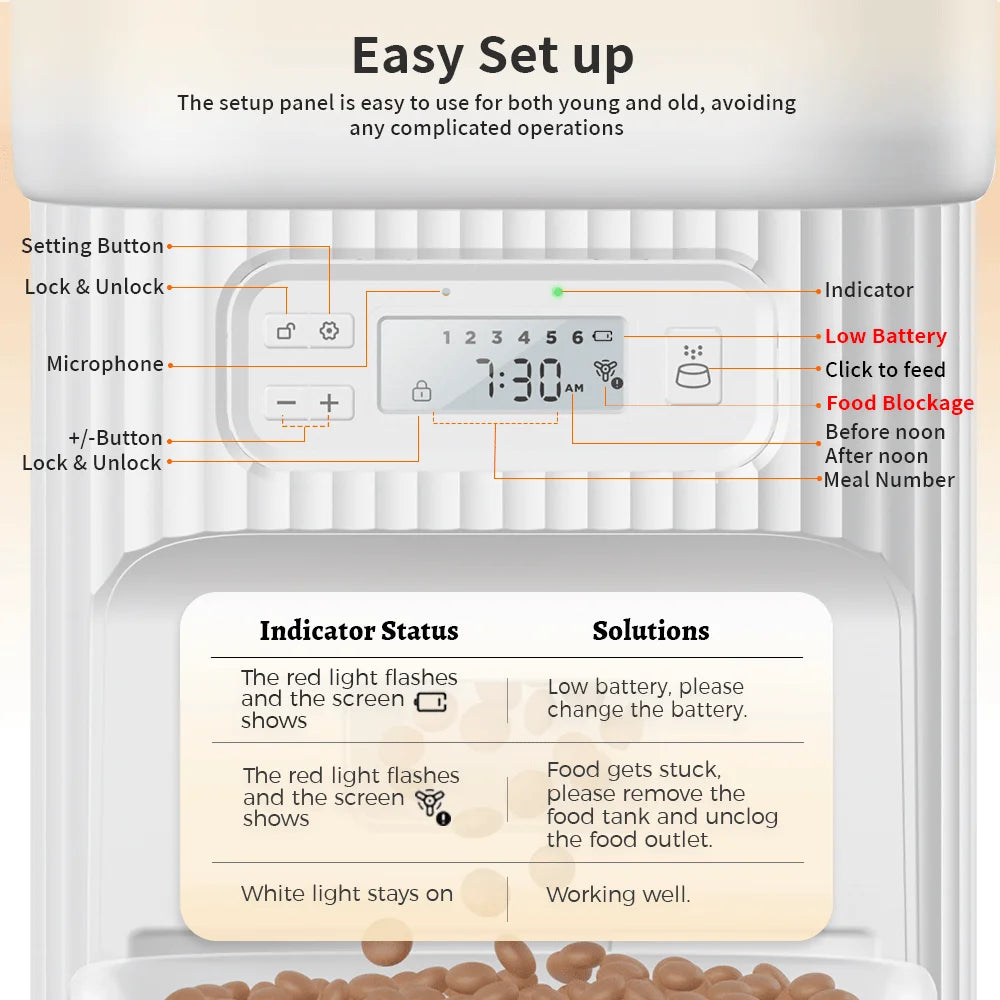 Easy Set up

The setup panel is easy to use for both young and old, avoiding any complicated operations

Setting Button
Lock & Unlock
Microphone
+/-Button
Lock & Unlock

1 2 3 4 5 6
7:30 AM

Indicator
Low Battery
Click to feed
Food Blockage
Before noon
After noon
Meal Number

| Indicator Status | Solutions |
|---|---|
| The red light flashes and the screen shows | Low battery, please change the battery. |
| The red light flashes and the screen shows | Food gets stuck, please remove the food tank and unclog the food outlet. |
| White light stays on | Working well. |