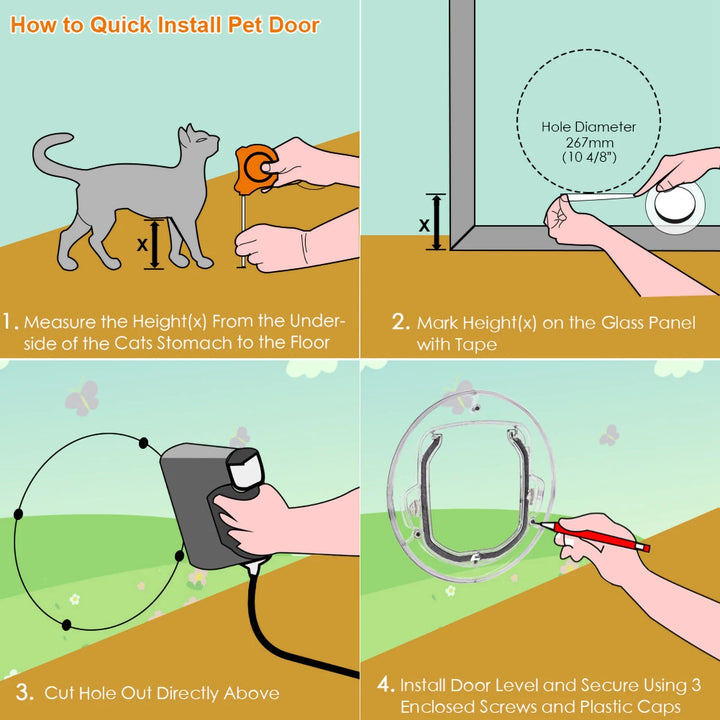 How to Quick Install Pet Door

x

1. Measure the Height(x) From the Underside of the Cats Stomach to the Floor

Hole Diameter
267mm
(10 4/8")

x

2. Mark Height(x) on the Glass Panel with Tape

3. Cut Hole Out Directly Above

4. Install Door Level and Secure Using 3 Enclosed Screws and Plastic Caps