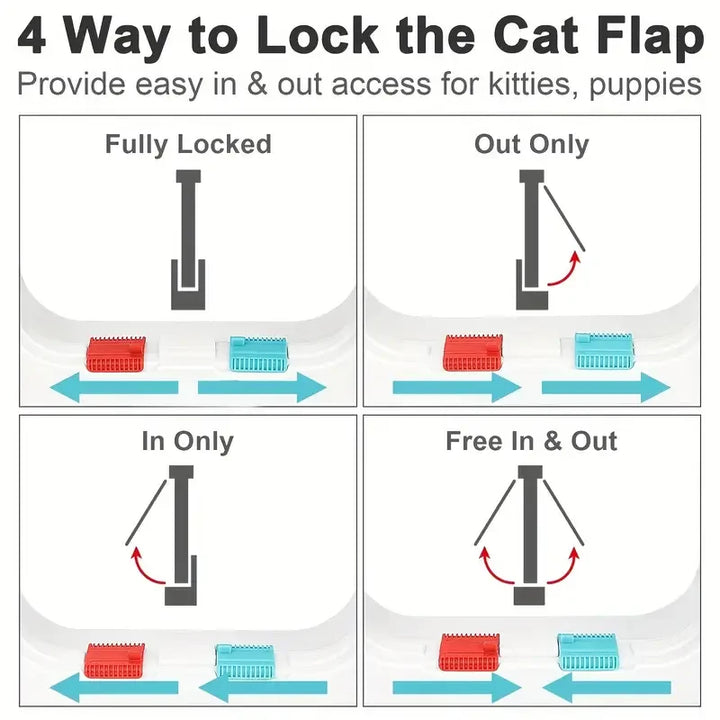 4 Way to Lock the Cat Flap

Provide easy in & out access for kitties, puppies

Fully Locked

Out Only

In Only

Free In & Out