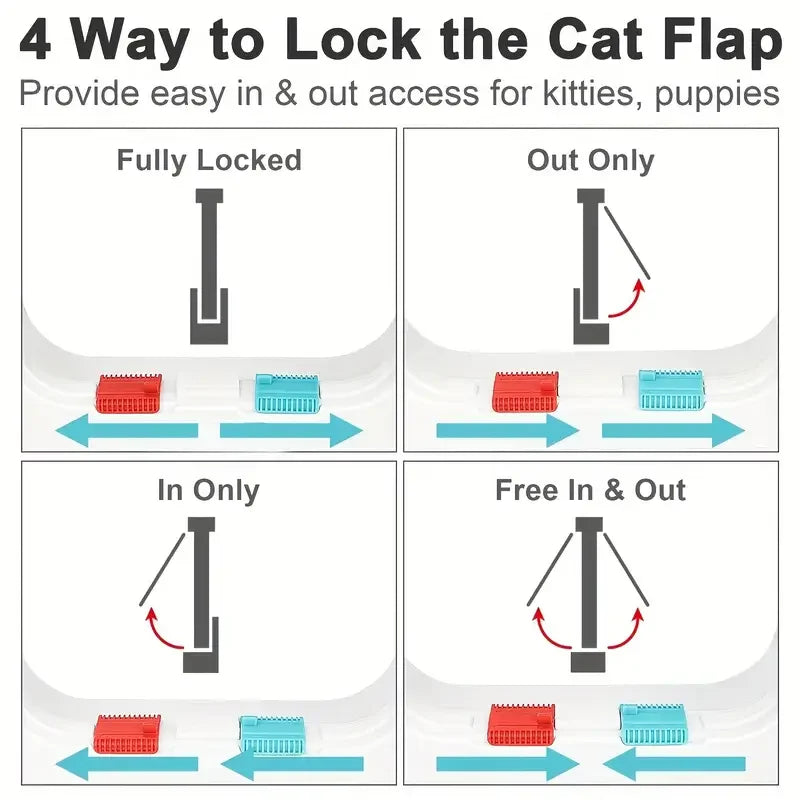 4 Way to Lock the Cat Flap

Provide easy in & out access for kitties, puppies

Fully Locked

Out Only

In Only

Free In & Out