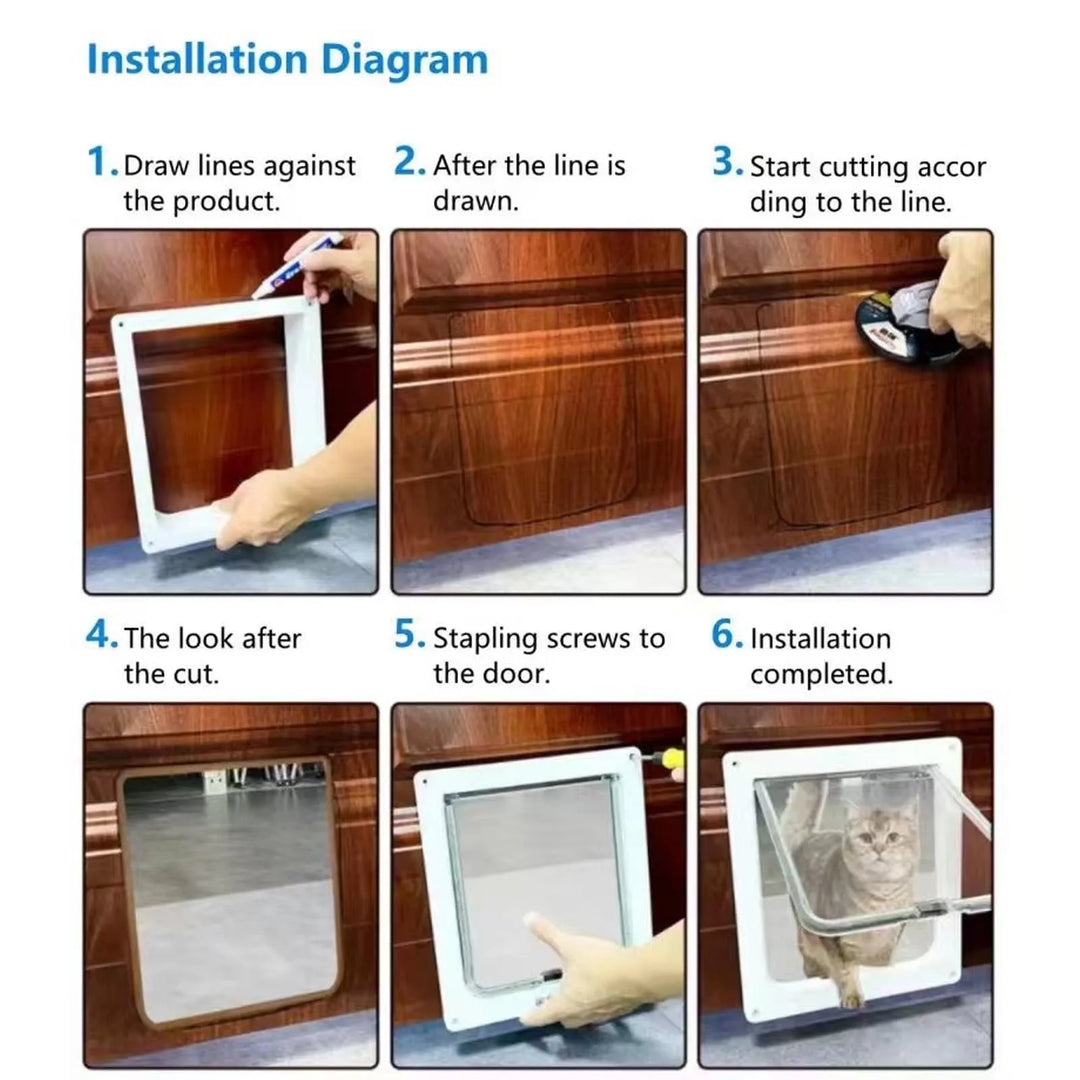 Installation Diagram

1. Draw lines against the product.

2. After the line is drawn.

3. Start cutting accor ding to the line.

4. The look after the cut.

5. Stapling screws to the door.

6. Installation completed.