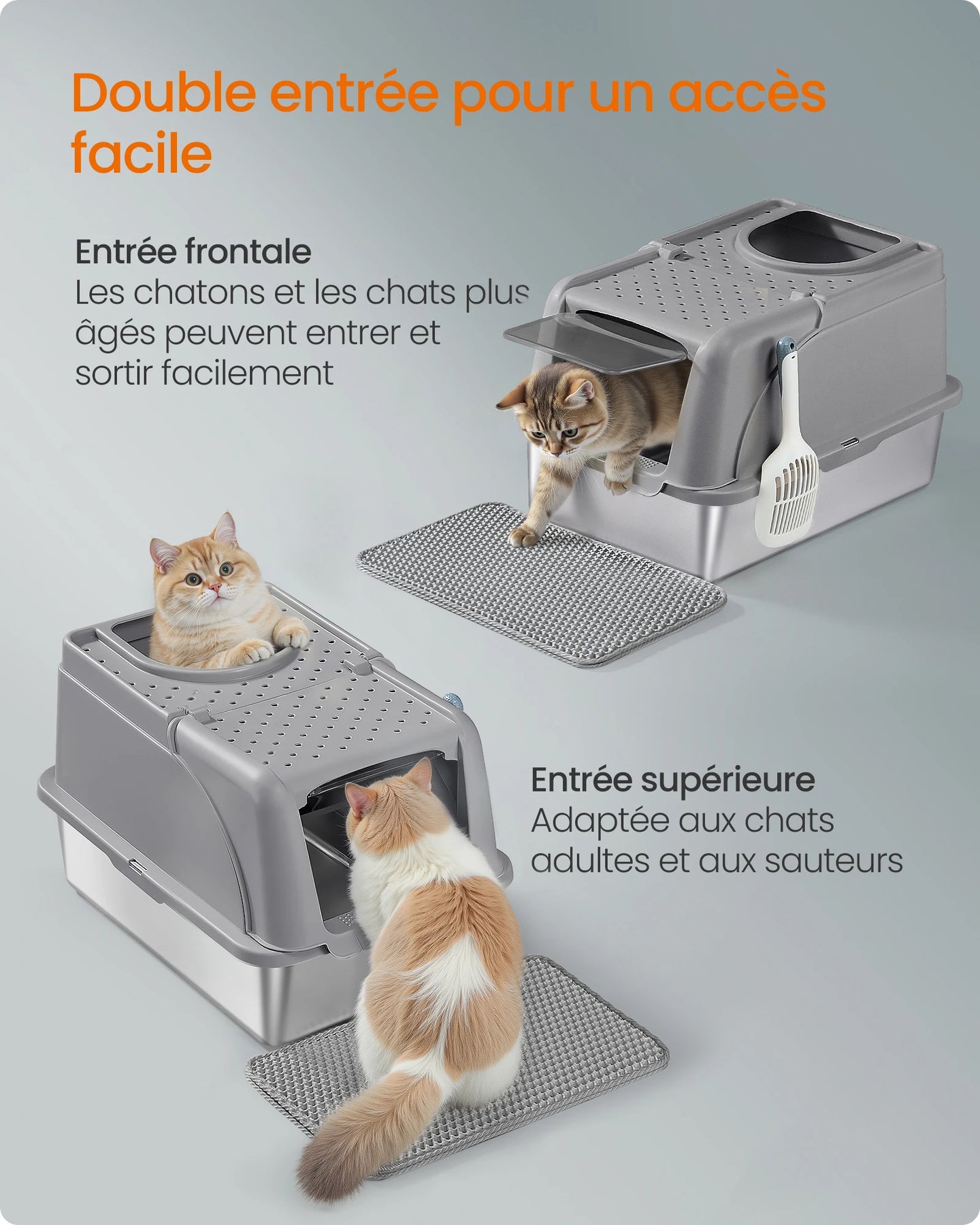 Double entrée pour un accès facile

Entrée frontale
Les chatons et les chats plus âgés peuvent entrer et sortir facilement

Entrée supérieure
Adaptée aux chats adultes et aux sauteurs