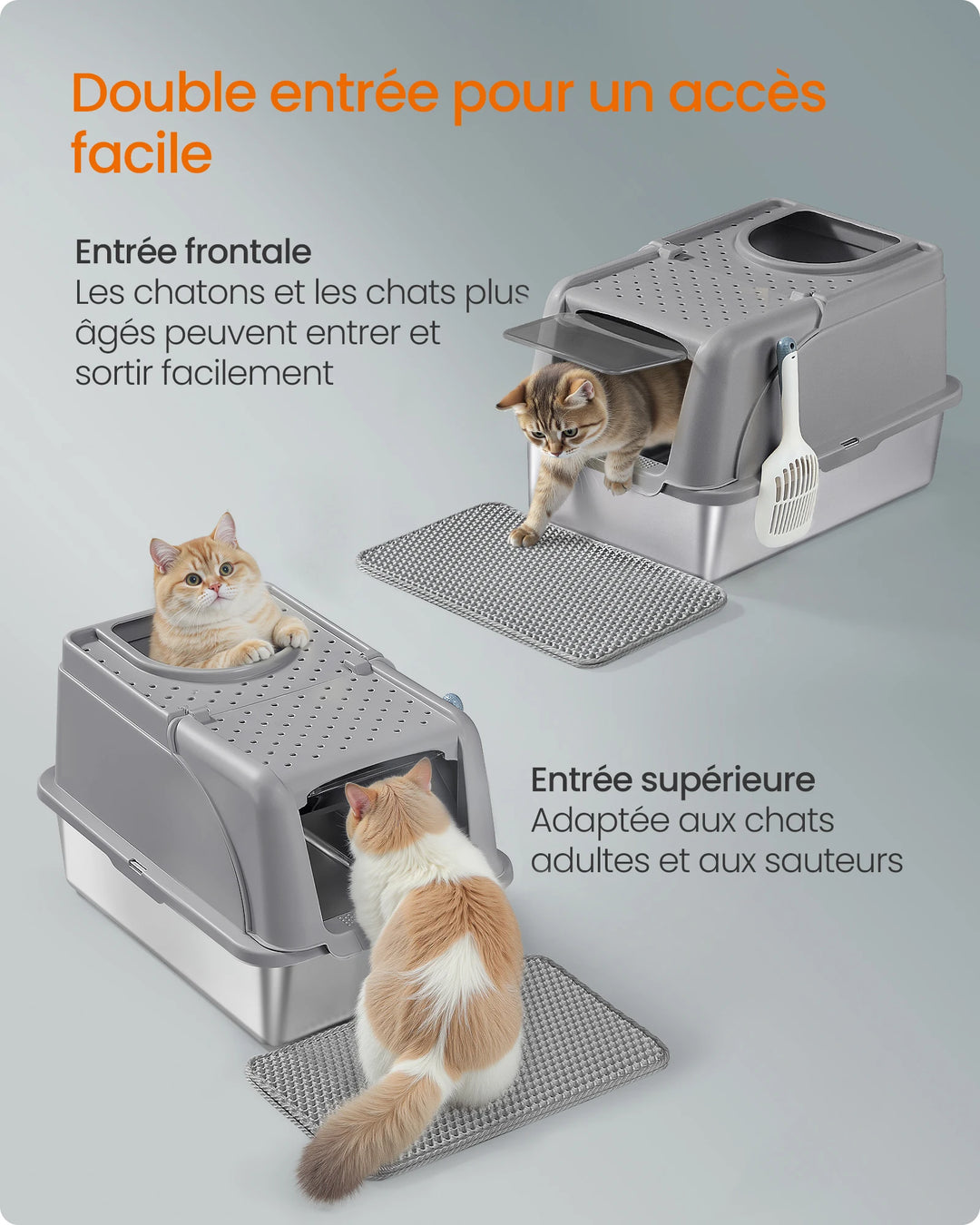 Double entrée pour un accès facile

Entrée frontale
Les chatons et les chats plus âgés peuvent entrer et sortir facilement

Entrée supérieure
Adaptée aux chats adultes et aux sauteurs