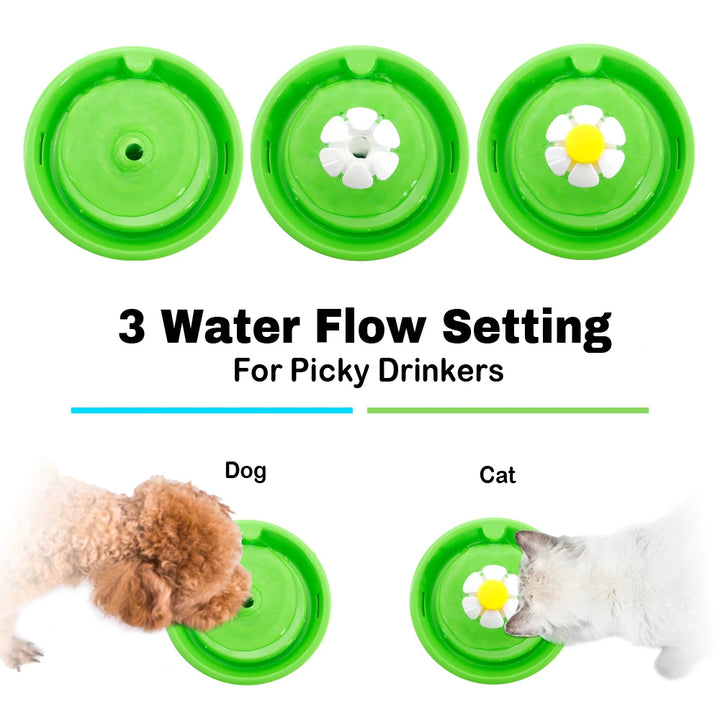 3 Water Flow Setting
For Picky Drinkers

Dog

Cat