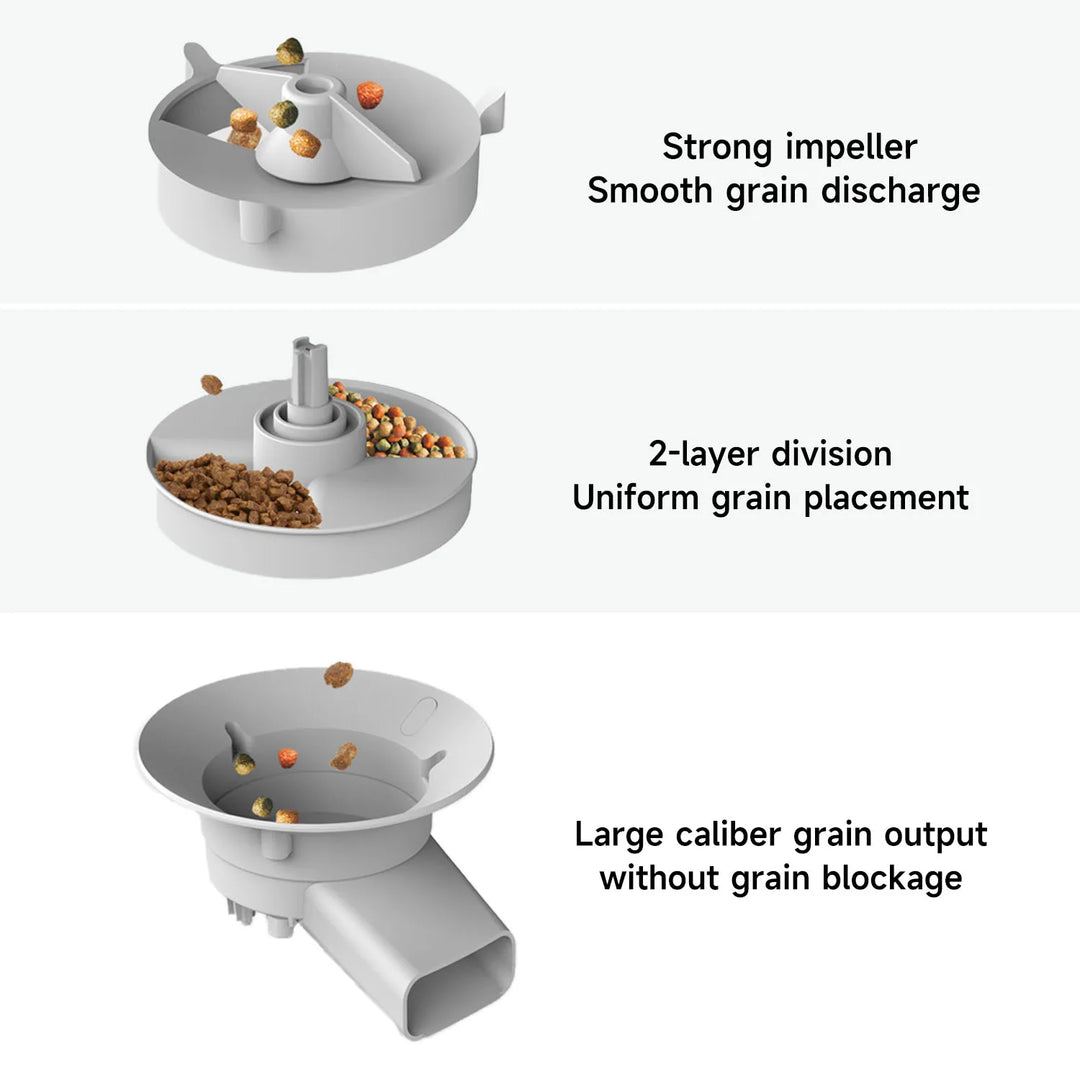 Strong impeller
Smooth grain discharge

2-layer division
Uniform grain placement

Large caliber grain output
without grain blockage