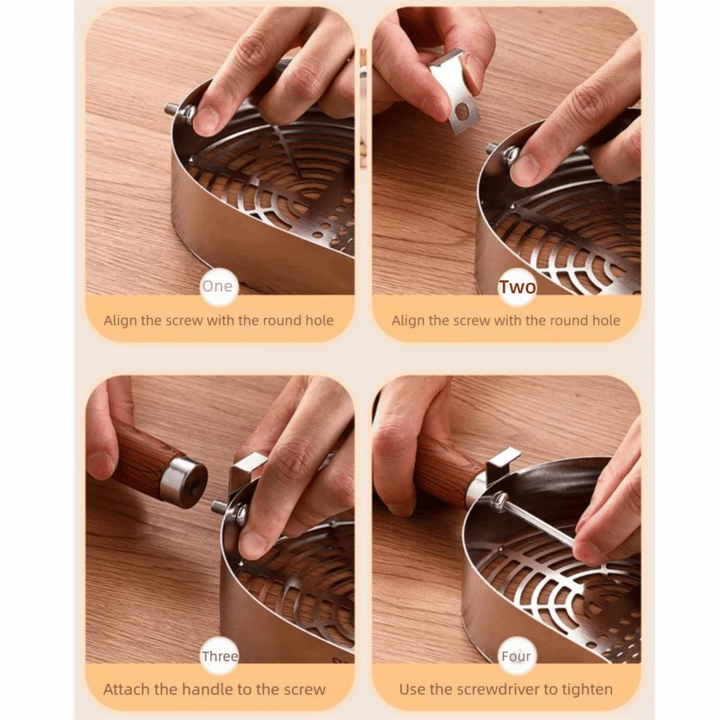 One
Align the screw with the round hole

Two
Align the screw with the round hole

Three
Attach the handle to the screw

Four
Use the screwdriver to tighten