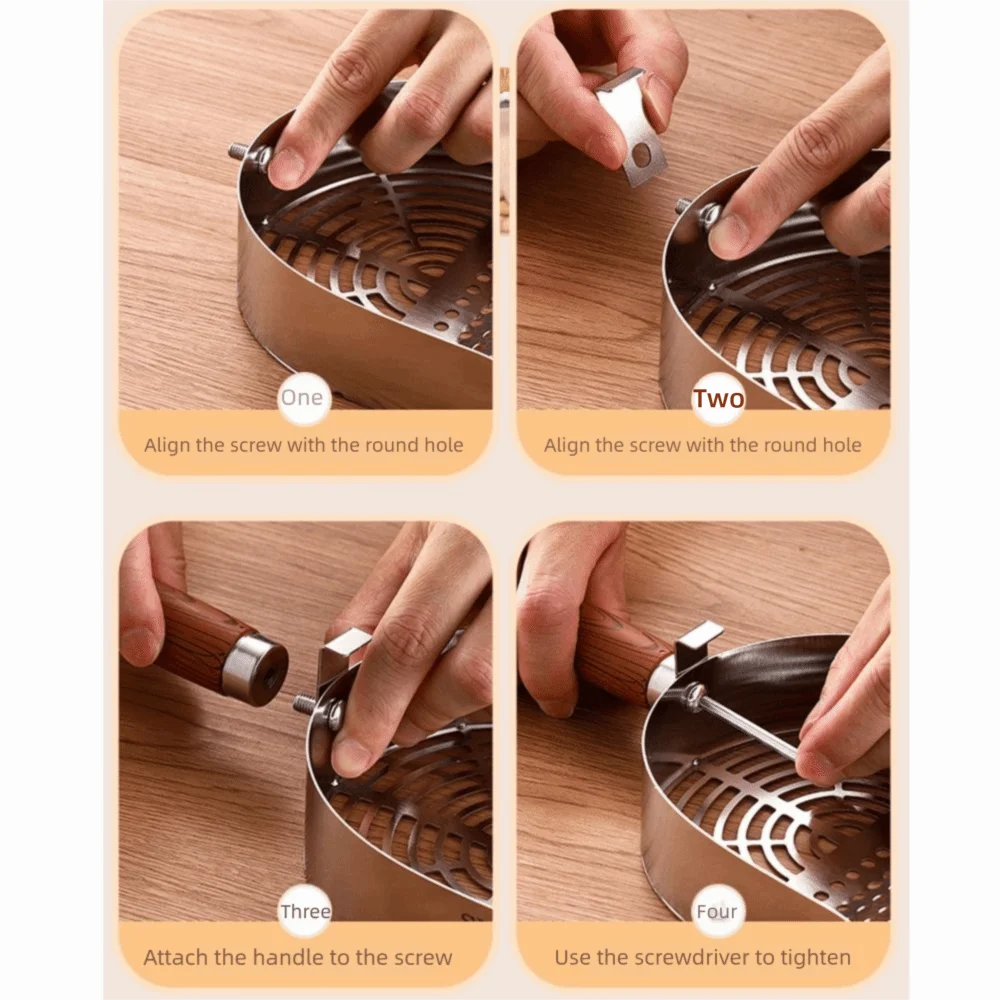 One
Align the screw with the round hole

Two
Align the screw with the round hole

Three
Attach the handle to the screw

Four
Use the screwdriver to tighten