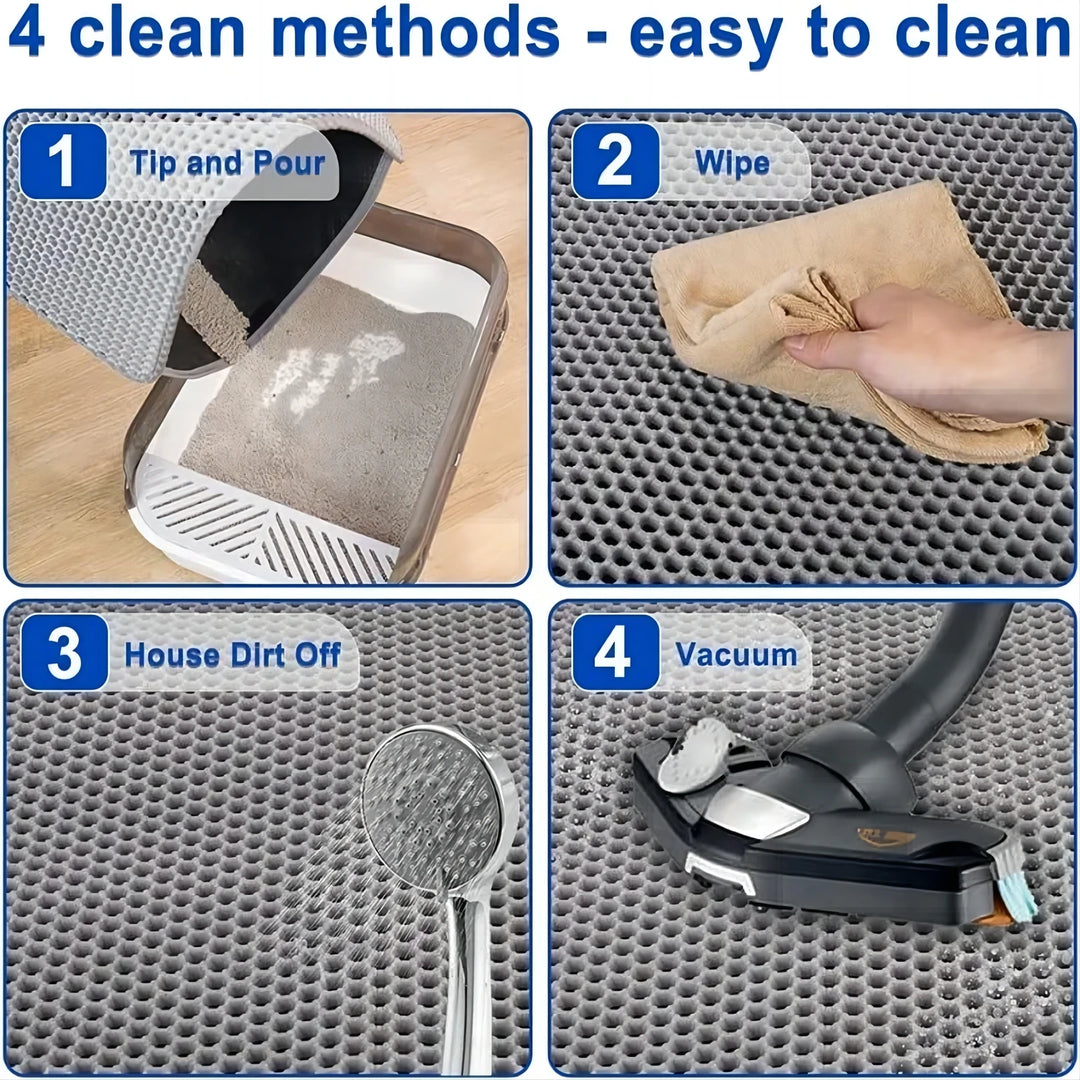 4 clean methods - easy to clean

1 Tip and Pour

2 Wipe

3 House Dirt Off

4 Vacuum