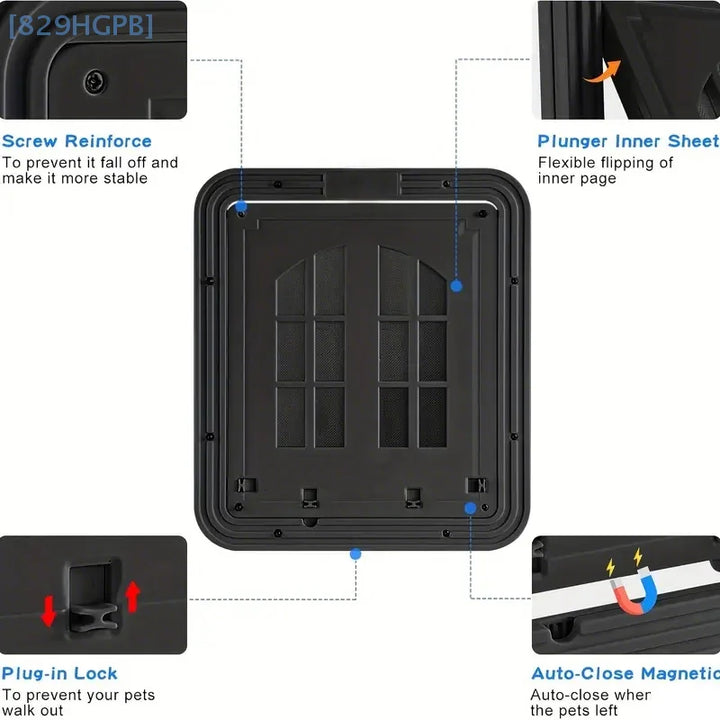 [829HGPB]

Screw Reinforce
To prevent it fall off and make it more stable

Plunger Inner Sheet
Flexible flipping of inner page

Plug-in Lock
To prevent your pets walk out

Auto-Close Magnetic
Auto-close wher the pets left