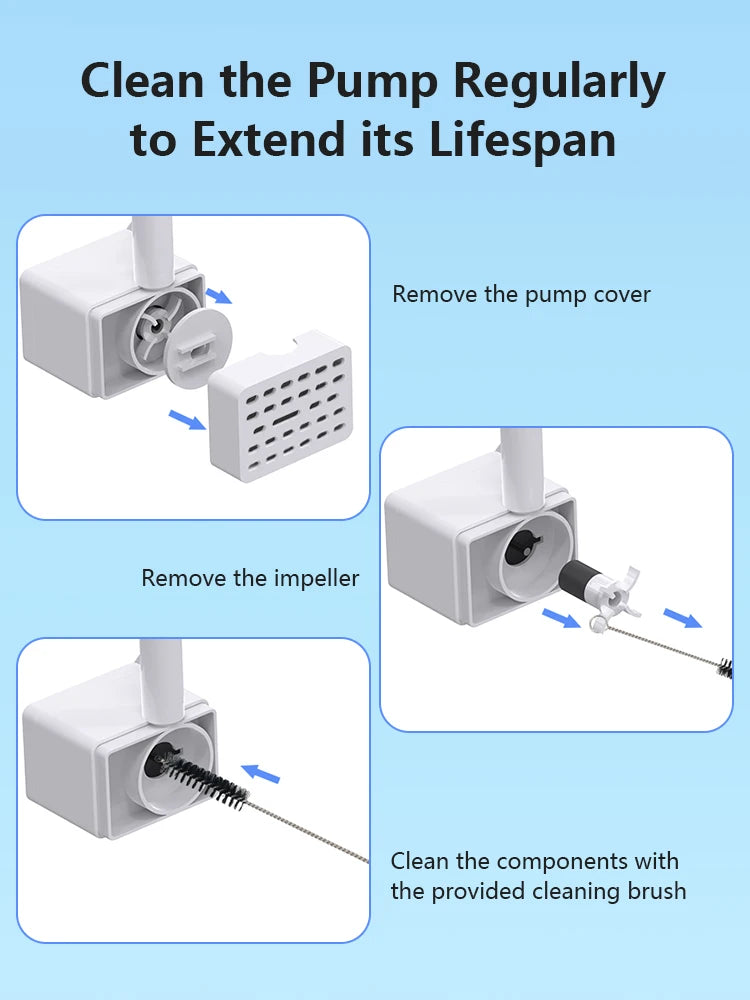 Clean the Pump Regularly to Extend its Lifespan

Remove the pump cover

Remove the impeller

Clean the components with the provided cleaning brush