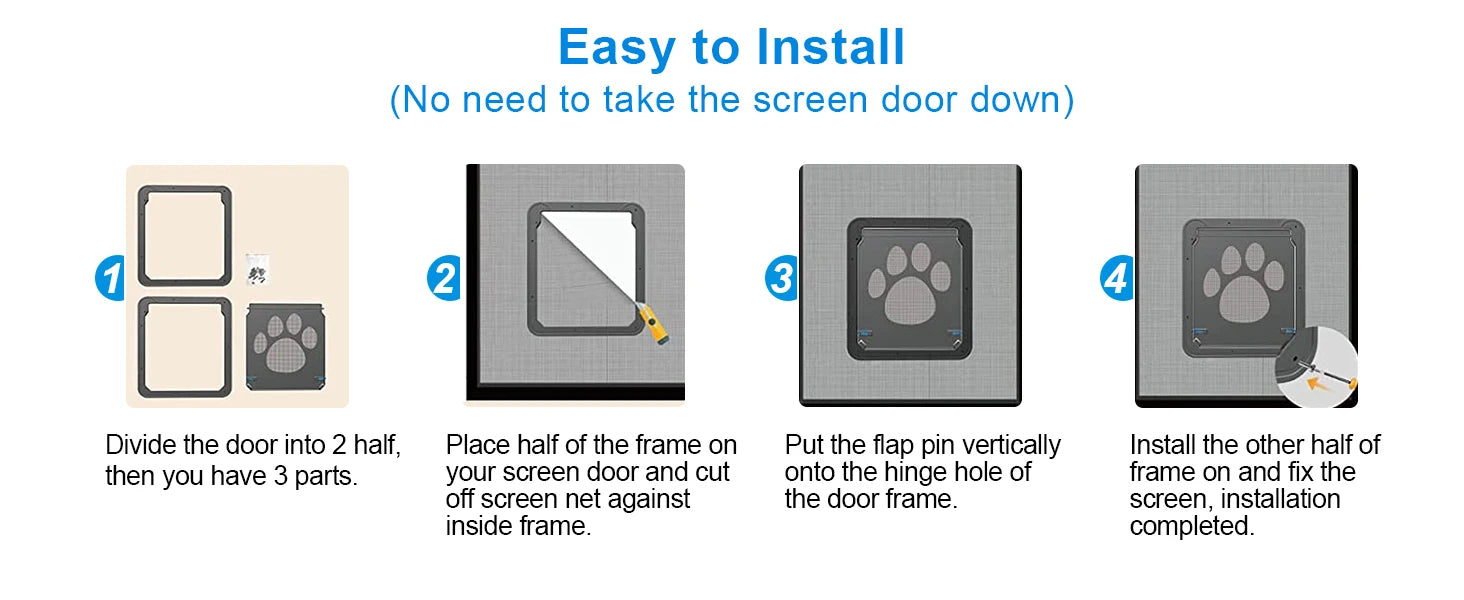 Easy to Install
(No need to take the screen door down)

1

Divide the door into 2 half, then you have 3 parts.

2

Place half of the frame on your screen door and cut off screen net against inside frame.

3

Put the flap pin vertically onto the hinge hole of the door frame.

4

Install the other half of frame on and fix the screen, installation completed.