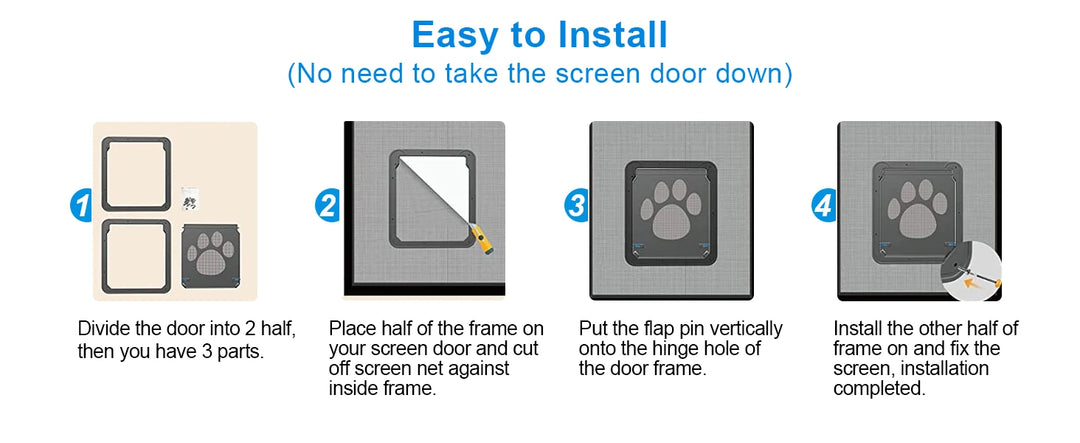 Easy to Install
(No need to take the screen door down)

1

Divide the door into 2 half, then you have 3 parts.

2

Place half of the frame on your screen door and cut off screen net against inside frame.

3

Put the flap pin vertically onto the hinge hole of the door frame.

4

Install the other half of frame on and fix the screen, installation completed.