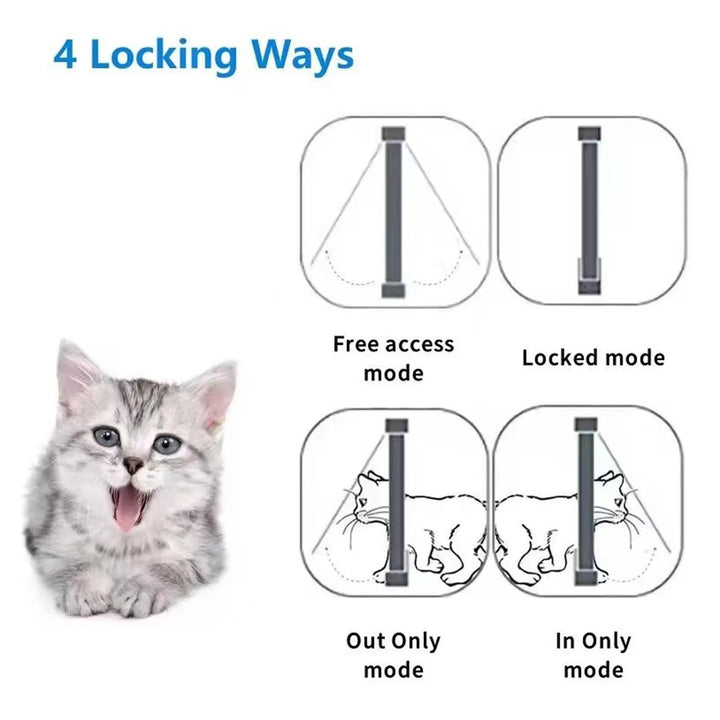 4 Locking Ways

Free access mode

Locked mode

Out Only mode

In Only mode